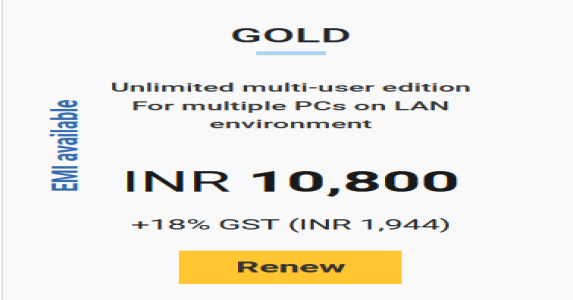 GOLD

Unlimited multi-user edition For multiple PCs on LAN environment

EMI available

INR 10,800

+18% GST (INR 1,944)

Renew